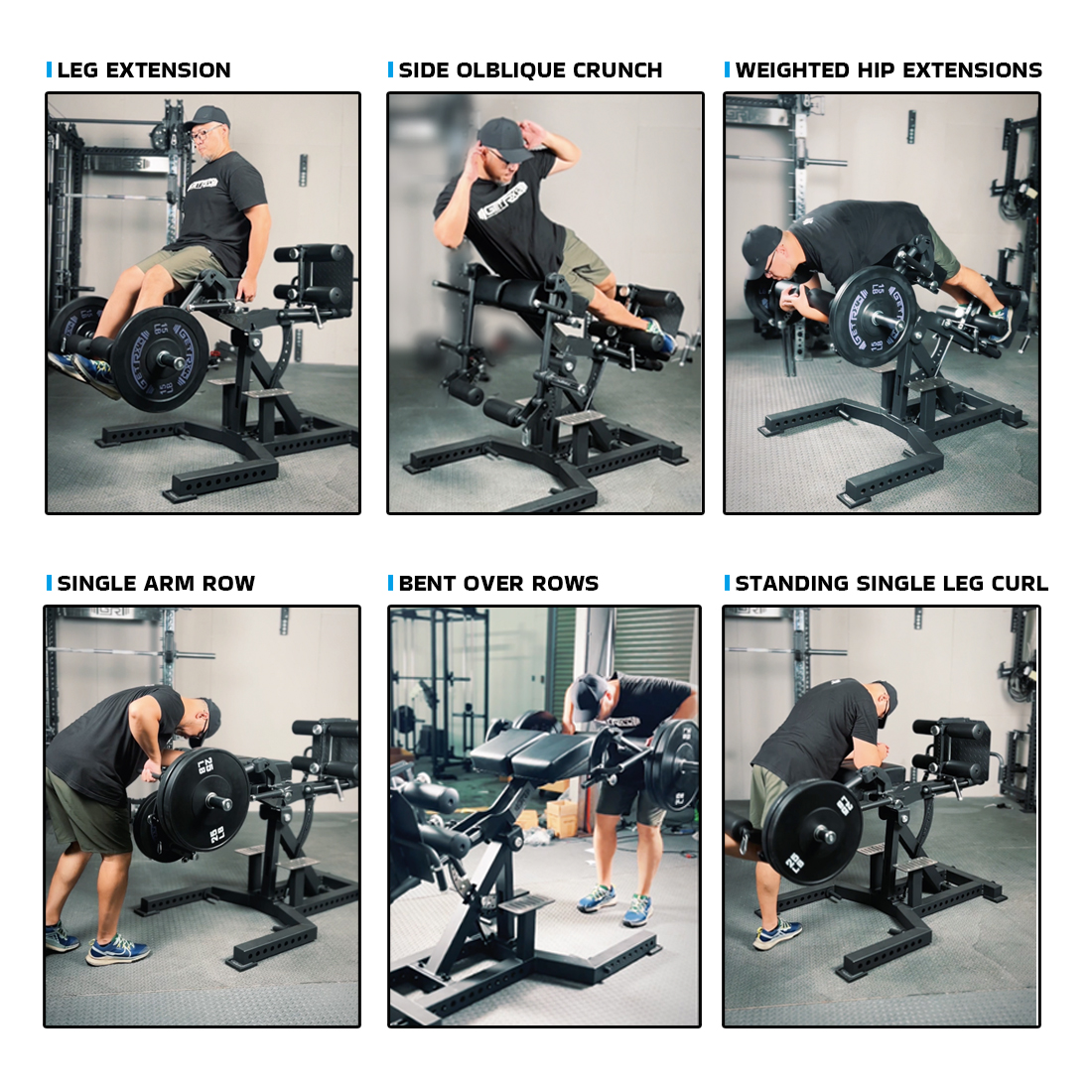 LEG EXTENSION

SIDE OLBLIQUE CRUNCH

WEIGHTED HIP EXTENSIONS

SINGLE ARM ROW

BENT OVER ROWS

STANDING SINGLE LEG CURL