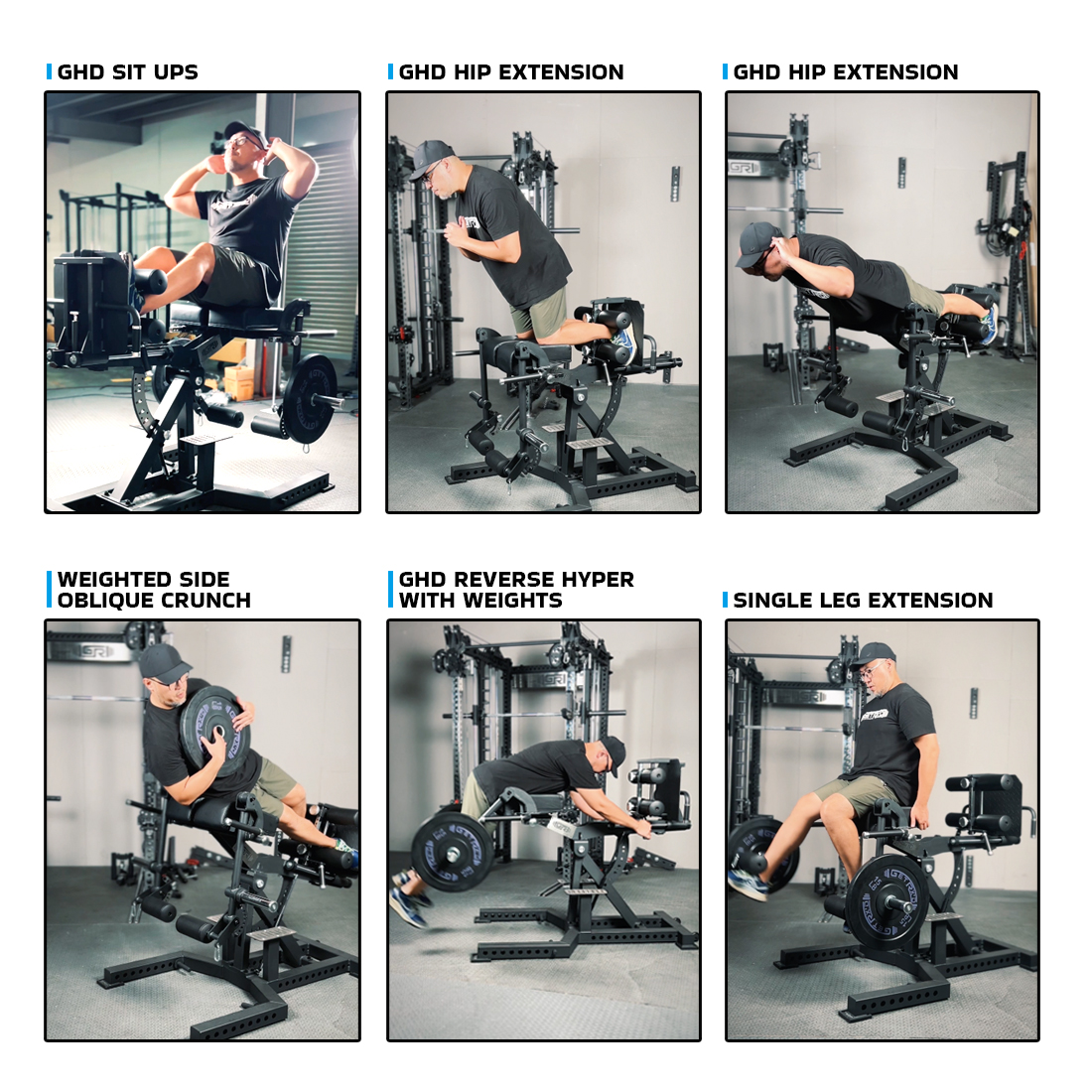 GHD SIT UPS

GHD HIP EXTENSION

GHD HIP EXTENSION

WEIGHTED SIDE OBLIQUE CRUNCH

GHD REVERSE HYPER WITH WEIGHTS

SINGLE LEG EXTENSION