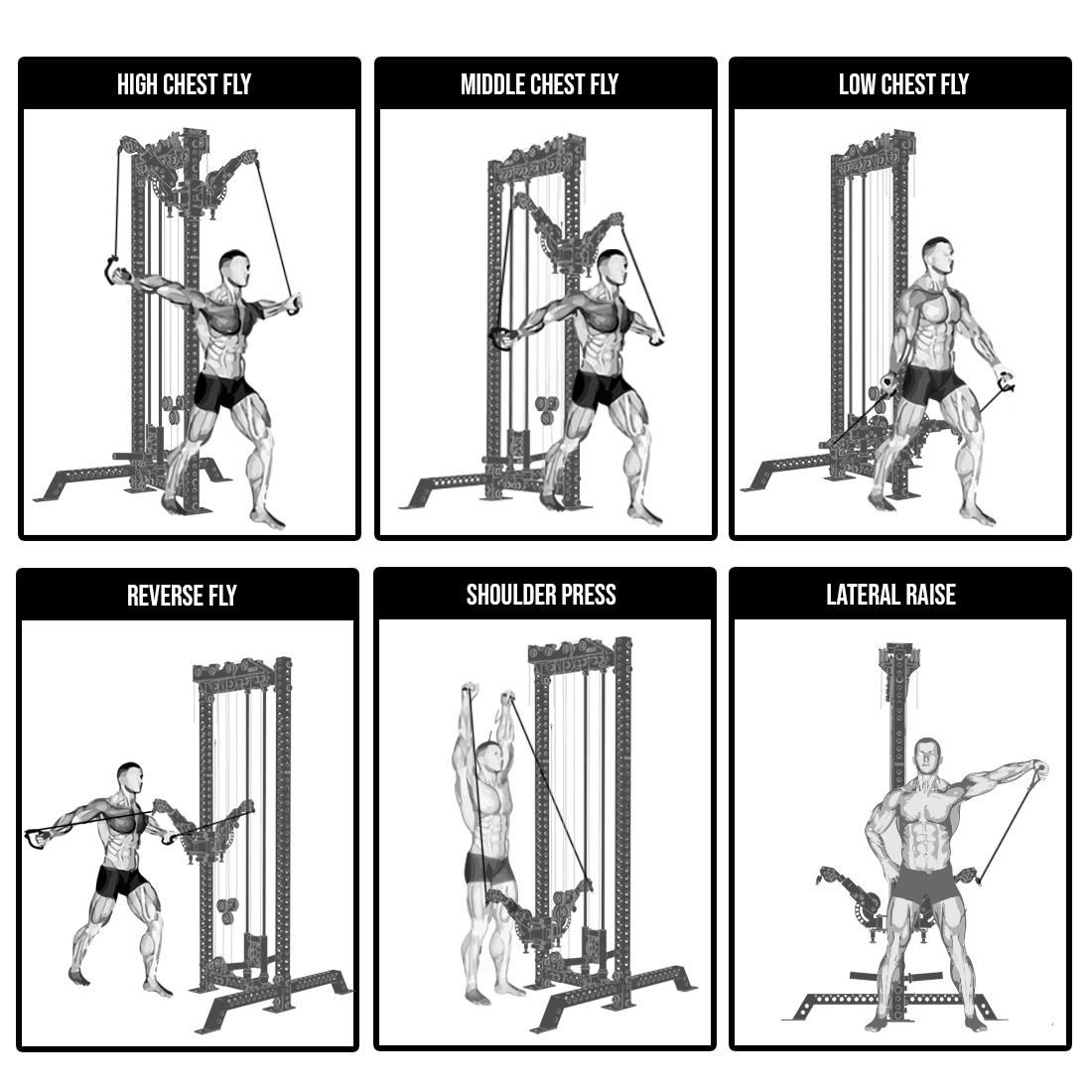 HIGH CHEST FLY

MIDDLE CHEST FLY

LOW CHEST FLY

REVERSE FLY

SHOULDER PRESS

LATERAL RAISE