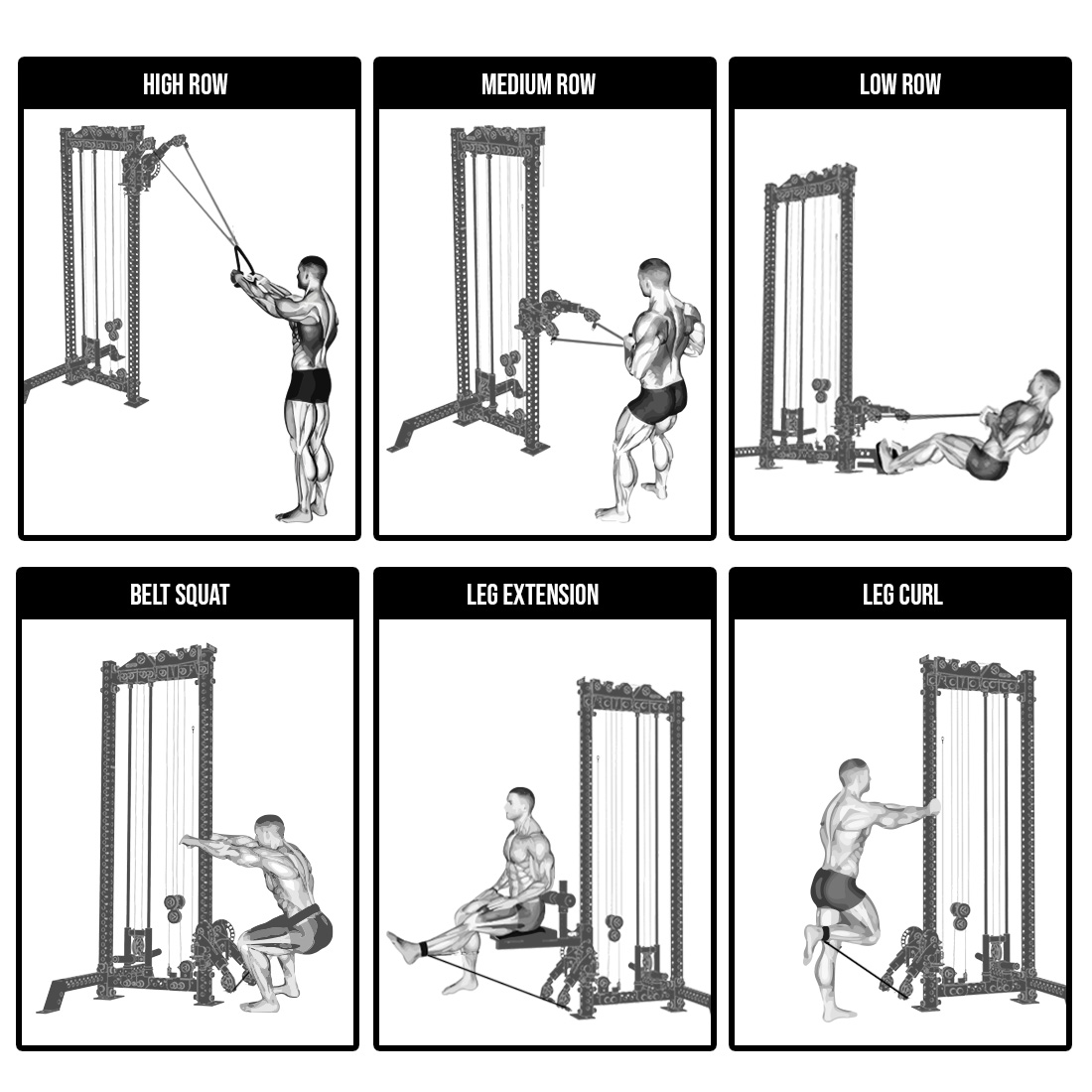 HIGH ROW

MEDIUM ROW

LOW ROW

BELT SQUAT

LEG EXTENSION

LEG CURL